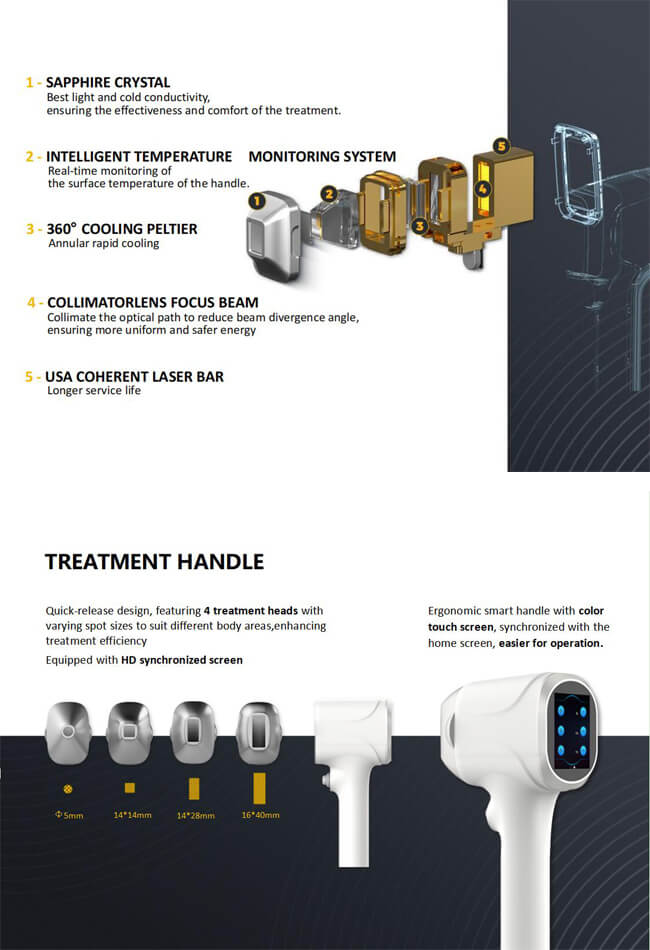 1 - SAPPHIRE CRYSTAL
Best light and cold conductivity, ensuring the effectiveness and comfort of the treatment.

2 - INTELLIGENT TEMPERATURE MONITORING SYSTEM
Real-time monitoring of the surface temperature of the handle.

3 - 360° COOLING PELTIER
Annular rapid cooling

4 - COLLIMATORLENS FOCUS BEAM
Collimate the optical path to reduce beam divergence angle, ensuring more uniform and safer energy

5 - USA COHERENT LASER BAR
Longer service life

1
2
3
4
5

TREATMENT HANDLE

Quick-release design, featuring 4 treatment heads with varying spot sizes to suit different body areas,enhancing treatment efficiency

Equipped with HD synchronized screen

Ergonomic smart handle with color touch screen, synchronized with the home screen, easier for operation.

Φ5mm
14*14mm
14*28mm
16*40mm